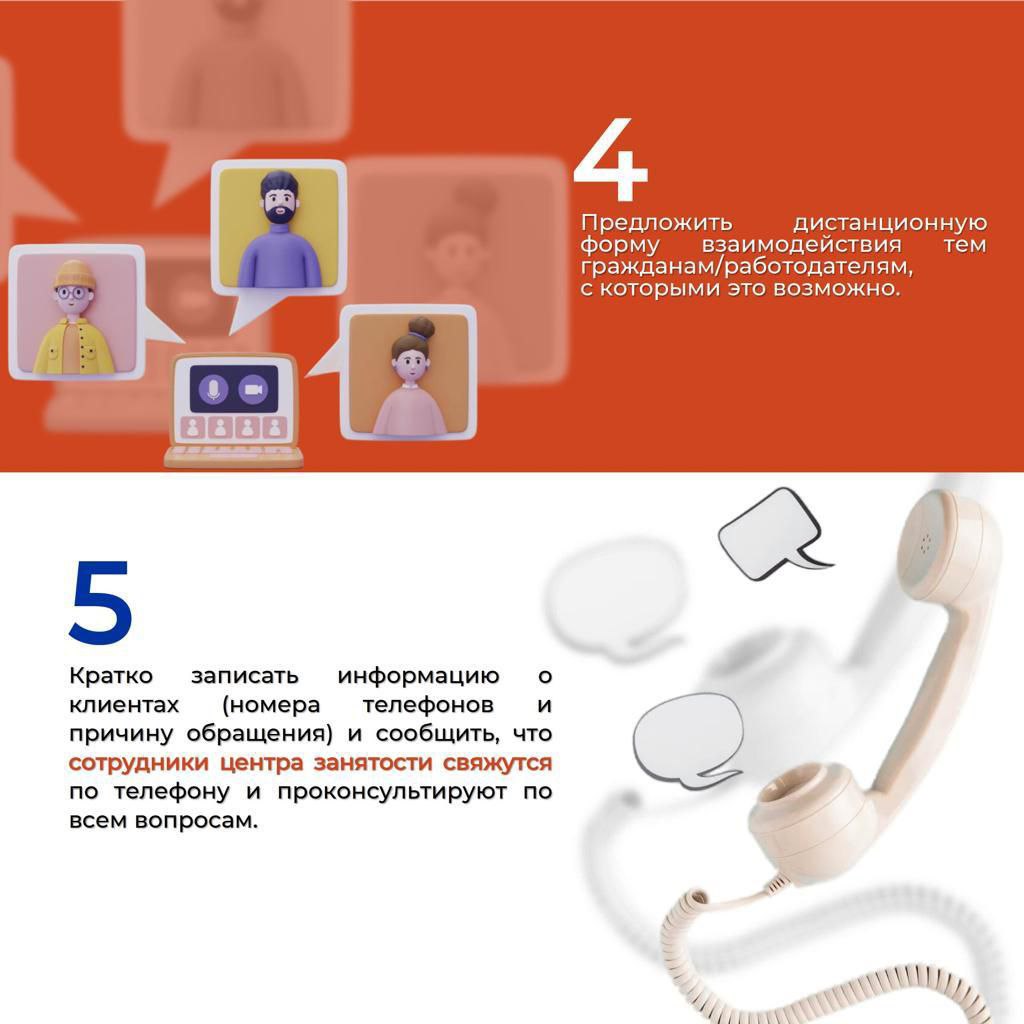 4

Предложить дистанционную форму взаимодействия тем гражданам/работодателям, с которыми это возможно.

5

Кратко записать информацию о клиентах (номера телефонов и причину обращения) и сообщить, что сотрудники центра занятости свяжутся по телефону и проконсультируют по всем вопросам.