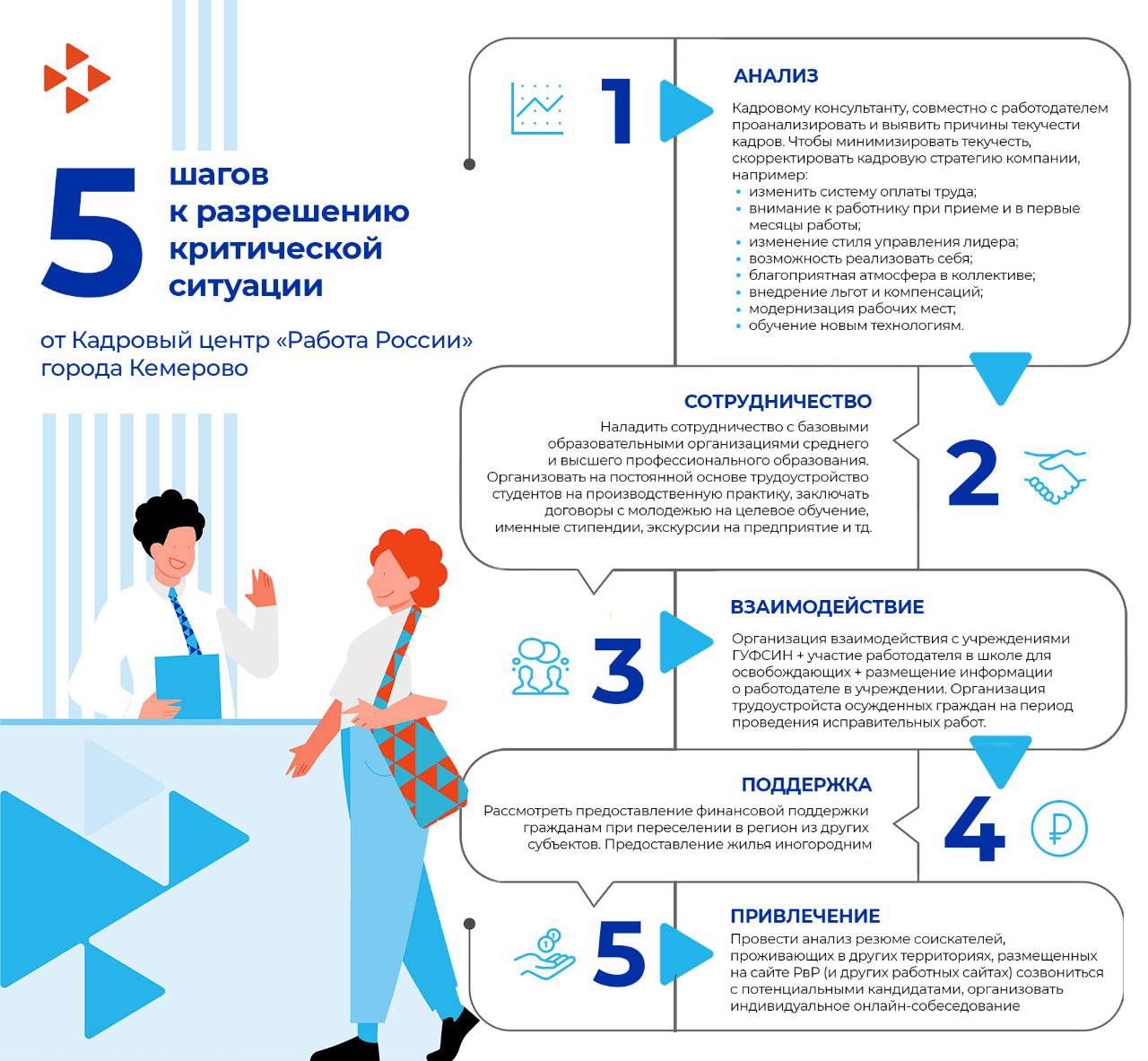 5 шагов к разрешению критической ситуации

от Кадровый центр «Работа России» города Кемерово

1

АНАЛИЗ

Кадровому консультанту, совместно с работодателем проанализировать и выявить причины текучести кадров. Чтобы минимизировать текучесть, скорректировать кадровую стратегию компании, например:
• изменить систему оплаты труда;
• внимание к работнику при приеме и в первые месяцы работы;
• изменение стиля управления лидера;
• возможность реализовать себя;
• благоприятная атмосфера в коллективе;
• внедрение льгот и компенсаций;
• модернизация рабочих мест;
• обучение новым технологиям.

СОТРУДНИЧЕСТВО

Наладить сотрудничество с базовыми образовательными организациями среднего и высшего профессионального образования. Организовать на постоянной основе трудоустройство студентов на производственную практику, заключать договоры с молодежью на целевое обучение, именные стипендии, экскурсии на предприятие и тд.

2

3

ВЗАИМОДЕЙСТВИЕ

Организация взаимодействия с учреждениями ГУФСИН + участие работодателя в школе для освобождающих + размещение информации о работодателе в учреждении. Организация трудоустройста осужденных граждан на период проведения исправительных работ.

ПОДДЕРЖКА

Рассмотреть предоставление финансовой поддержки гражданам при переселении в регион из других субъектов. Предоставление жилья иногородним

4

5

ПРИВЛЕЧЕНИЕ

Провести анализ резюме соискателей, проживающих в других территориях, размещенных на сайте РвР (и других работных сайтах) созвониться с потенциальными кандидатами, организовать индивидуальное онлайн-собеседование