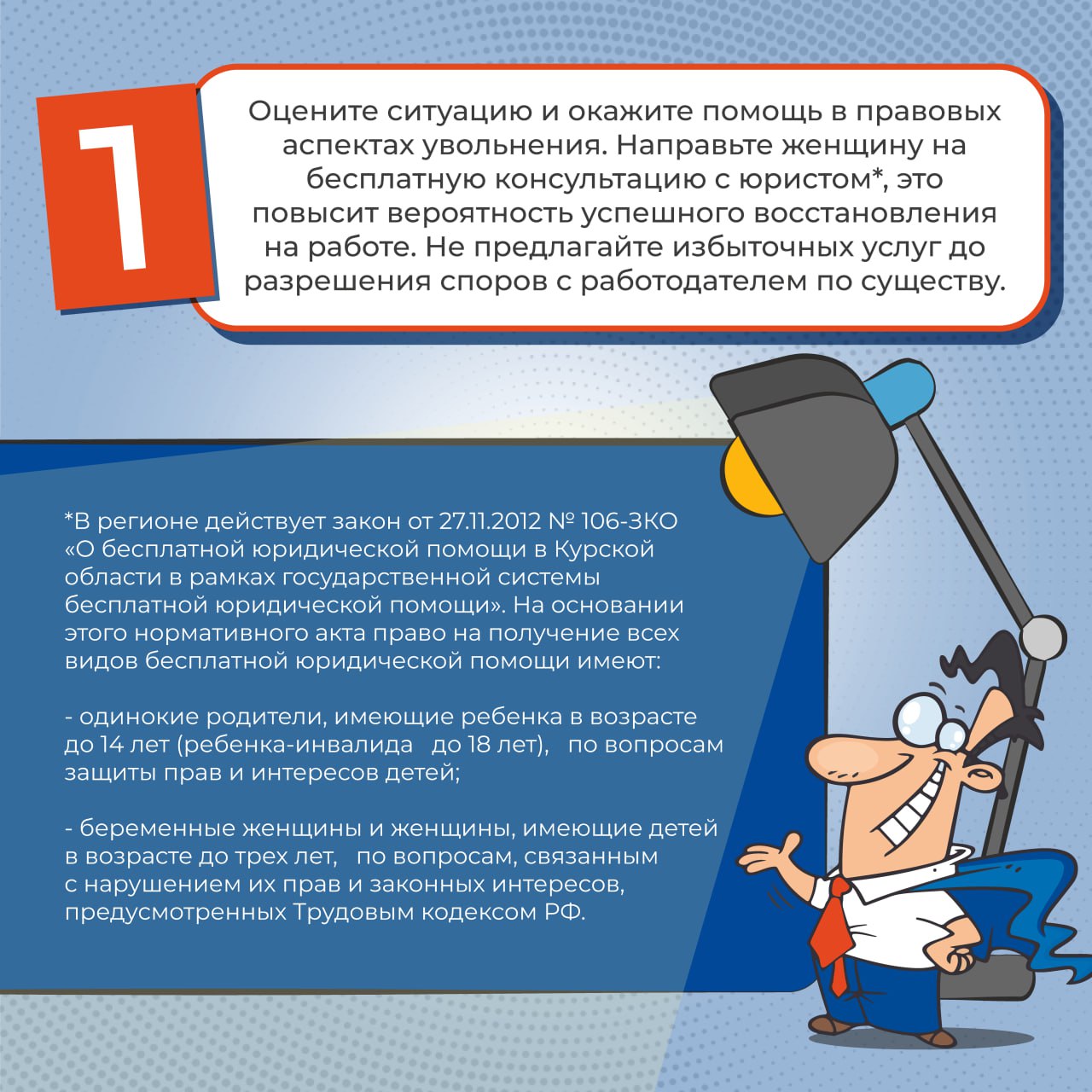 1

Оцените ситуацию и окажите помощь в правовых аспектах увольнения. Направьте женщину на бесплатную консультацию с юристом*, это повысит вероятность успешного восстановления на работе. Не предлагайте избыточных услуг до разрешения споров с работодателем по существу.

*В регионе действует закон от 27.11.2012 № 106-ЗКО «О бесплатной юридической помощи в Курской области в рамках государственной системы бесплатной юридической помощи». На основании этого нормативного акта право на получение всех видов бесплатной юридической помощи имеют:

- одинокие родители, имеющие ребенка в возрасте до 14 лет (ребенка-инвалида до 18 лет), по вопросам защиты прав и интересов детей;

- беременные женщины и женщины, имеющие детей в возрасте до трех лет, по вопросам, связанным с нарушением их прав и законных интересов, предусмотренных Трудовым кодексом РФ.