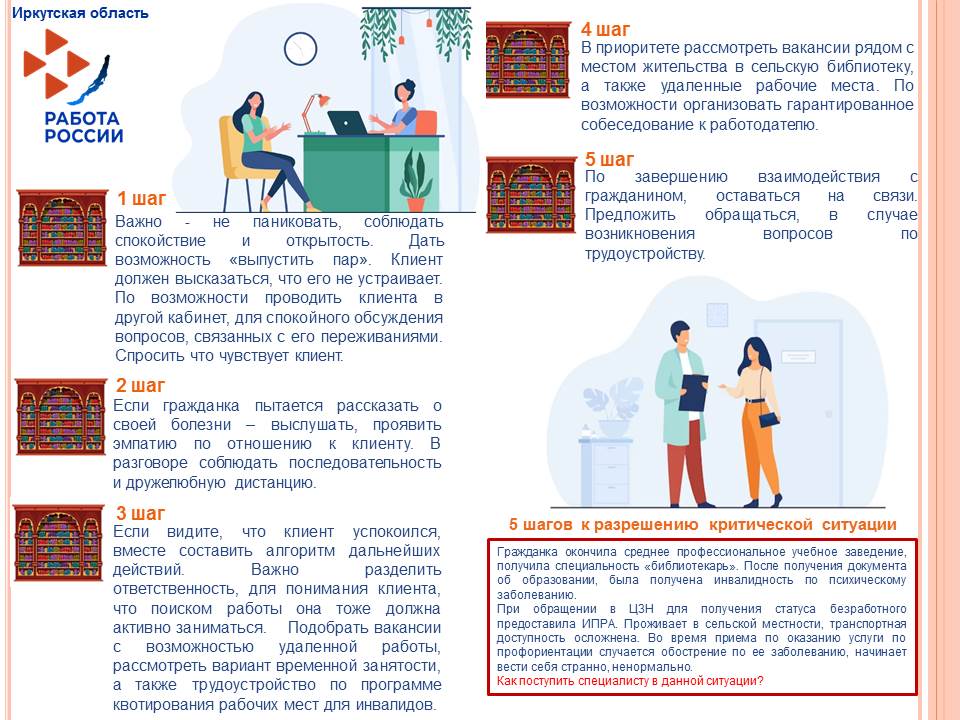 Иркутская область

РАБОТА РОССИИ

1 шаг
Важно - не паниковать, соблюдать спокойствие и открытость. Дать возможность «выпустить пар». Клиент должен высказаться, что его не устраивает. По возможности проводить клиента в другой кабинет, для спокойного обсуждения вопросов, связанных с его переживаниями. Спросить что чувствует клиент.

2 шаг
Если гражданка пытается рассказать о своей болезни – выслушать, проявить эмпатию по отношению к клиенту. В разговоре соблюдать последовательность и дружелюбную дистанцию.

3 шаг
Если видите, что клиент успокоился, вместе составить алгоритм дальнейших действий. Важно разделить ответственность, для понимания клиента, что поиском работы она тоже должна активно заниматься. Подобрать вакансии с возможностью удаленной работы, рассмотреть вариант временной занятости, а также трудоустройство по программе квотирования рабочих мест для инвалидов.

4 шаг
В приоритете рассмотреть вакансии рядом с местом жительства в сельскую библиотеку, а также удаленные рабочие места. По возможности организовать гарантированное собеседование к работодателю.

5 шаг
По завершению взаимодействия с гражданином, оставаться на связи. Предложить обращаться, в случае возникновения вопросов по трудоустройству.

5 шагов к разрешению критической ситуации

Гражданка окончила среднее профессиональное учебное заведение, получила специальность «библиотекарь». После получения документа об образовании, была получена инвалидность по психическому заболеванию.
При обращении в ЦЗН для получения статуса безработного предоставила ИПРА. Проживает в сельской местности, транспортная доступность осложнена. Во время приема по оказанию услуги по профориентации случается обострение по ее заболеванию, начинает вести себя странно, ненормально.
Как поступить специалисту в данной ситуации?