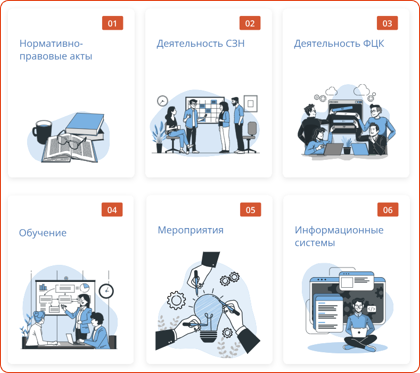 01
Нормативно-правовые акты

02
Деятельность СЗН

03
Деятельность ФЦК

04
Обучение

05
Мероприятия

06
Информационные системы