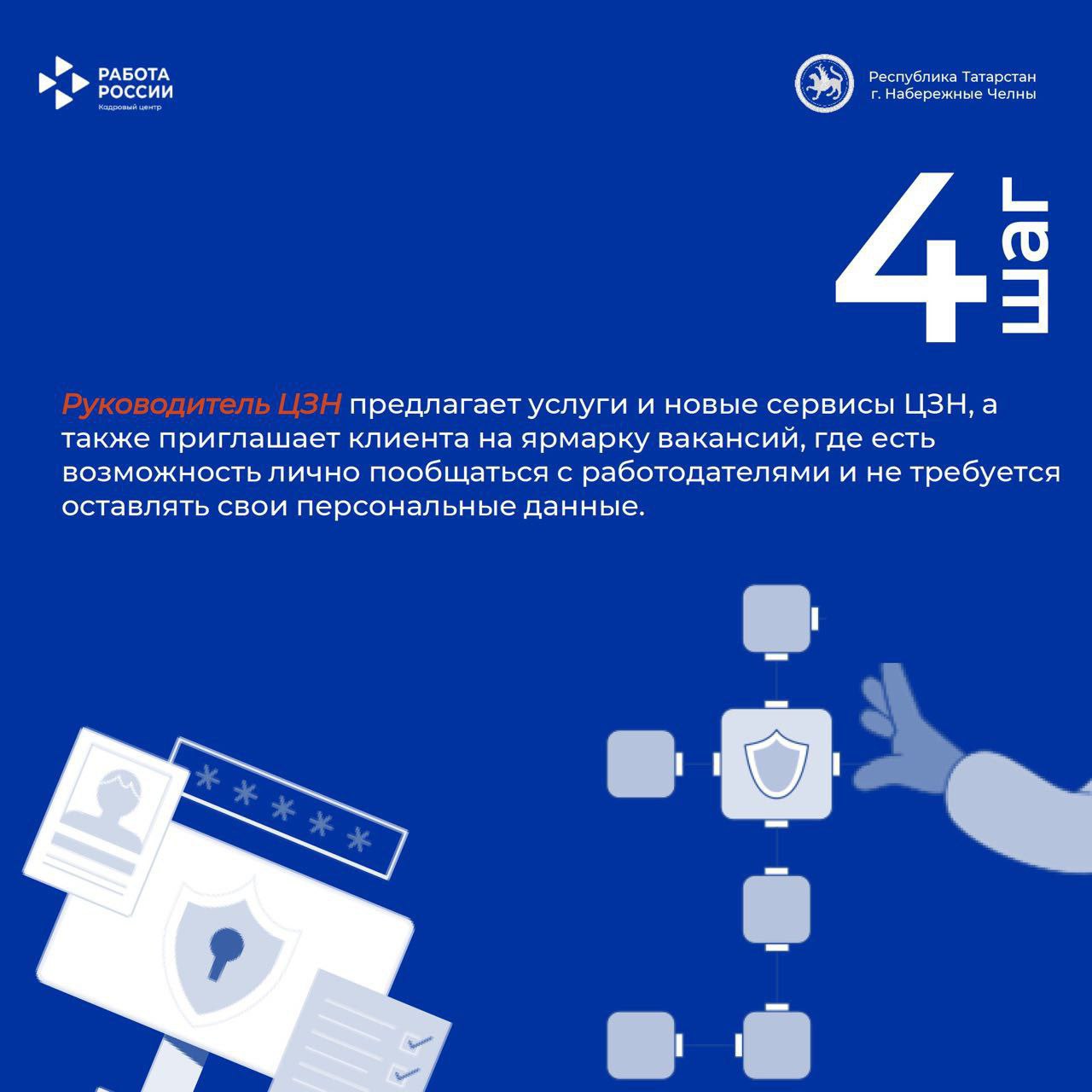 РАБОТА РОССИИ
Кадровый центр

Республика Татарстан
г. Набережные Челны

4 шаг

Руководитель ЦЗН предлагает услуги и новые сервисы ЦЗН, а также приглашает клиента на ярмарку вакансий, где есть возможность лично пообщаться с работодателями и не требуется оставлять свои персональные данные.

*****